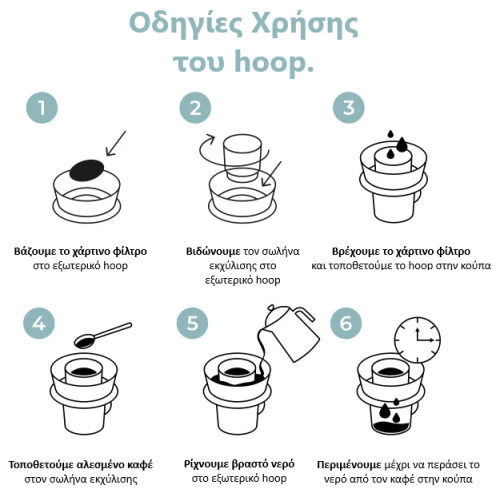 Οδηγίες Χρήσης του hoop.

1

Βάζουμε το χάρτινο φίλτρο στο εξωτερικό hoop

2

Βιδώνουμε τον σωλήνα εκχύλισης στο εξωτερικό hoop

3

Βρέχουμε το χάρτινο φίλτρο και τοποθετούμε το hoop στην κούπα

4

Τοποθετούμε αλεσμένο καφέ στον σωλήνα εκχύλισης

5

Ρίχνουμε βραστό νερό στο εξωτερικό hoop

6

Περιμένουμε μέχρι να περάσει το νερό από τον καφέ στην κούπα