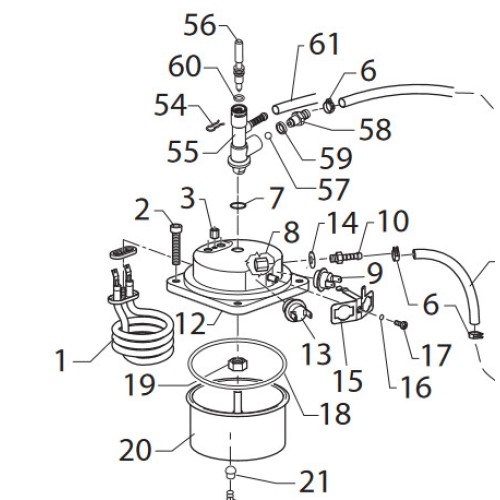 56
61
60
6
54
58
55
59
57
3
7
2
14
10
8
9
6
12
13
17
1
15
16
19
18
20
21