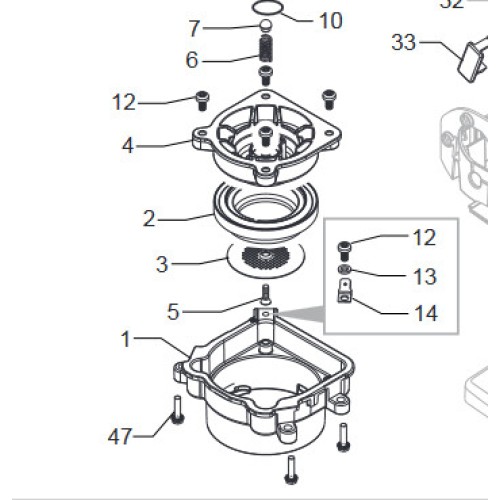 32
10
7
33
6
12
4
2
12
3
13
5
14
1
47