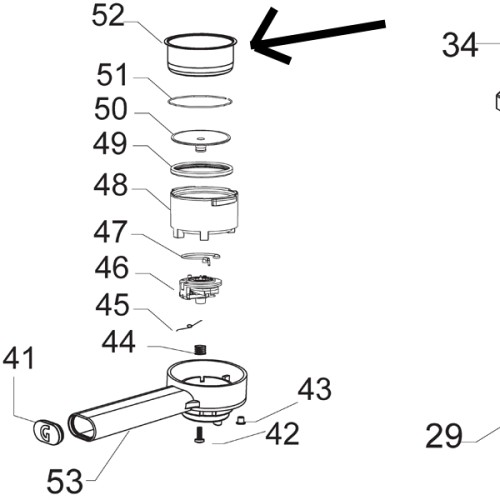 52
34
51
50
49
48
47
46
45
44
41
43
G
42
29
53