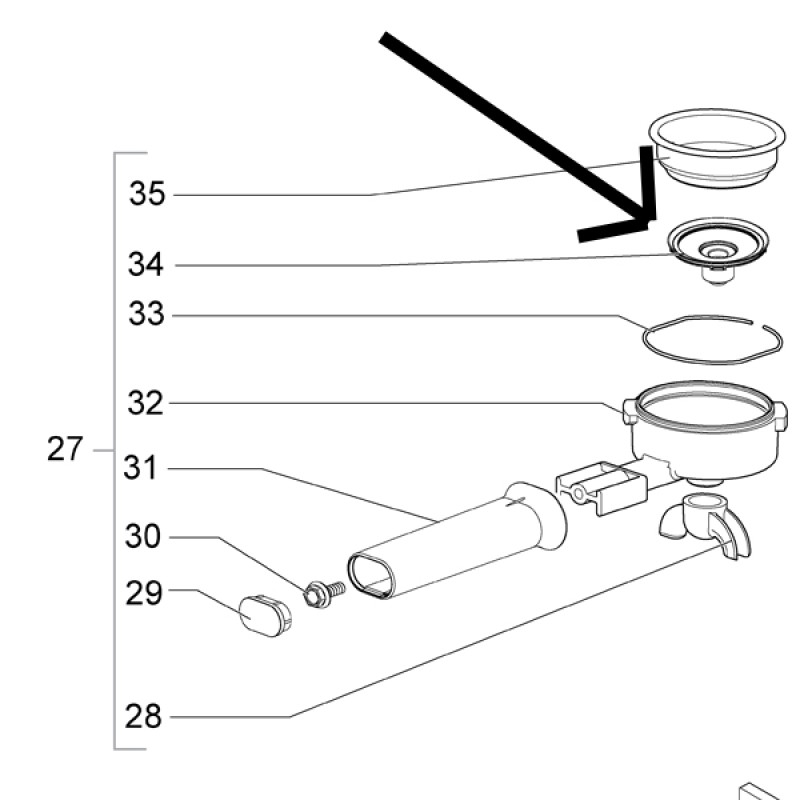 35
34
33
32
27
31
30
29
28